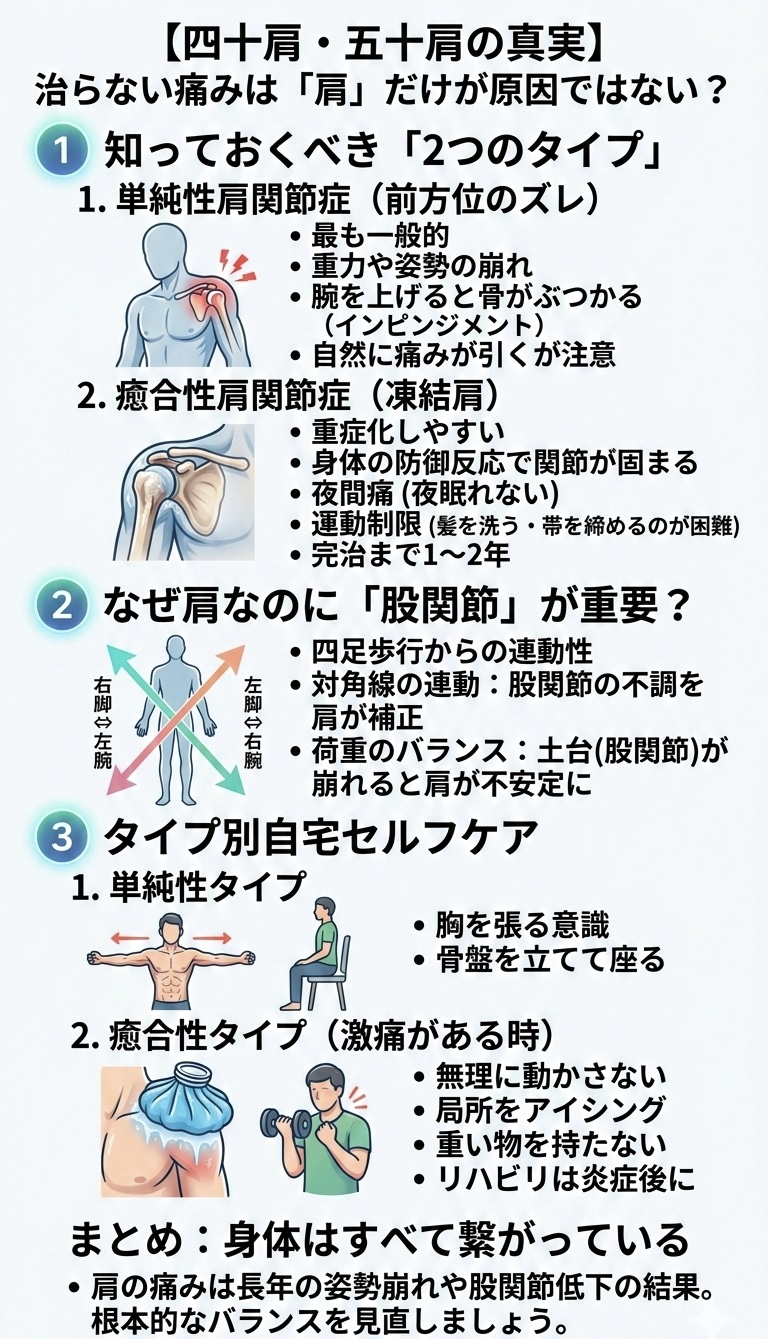 【四十肩・五十肩の真実】
治らない痛みは「肩」だけが原因ではない？

1 知っておくべき「2つのタイプ」

1. 単純性肩関節症（前方位のズレ）
• 最も一般的
• 重力や姿勢の崩れ
• 腕を上げると骨がぶつかる（インピンジメント）
• 自然に痛みが引くが注意

2. 癒合性肩関節症（凍結肩）
• 重症化しやすい
• 身体の防御反応で関節が固まる
• 夜間痛 (夜眠れない)
• 運動制限 (髪を洗う・帯を締めるのが困難)
• 完治まで1〜2年

2 なぜ肩なのに「股関節」が重要？

右脚⇔左腕
左脚⇔右腕

• 四足歩行からの連動性
• 対角線の連動：股関節の不調を肩が補正
• 荷重のバランス：土台(股関節)が崩れると肩が不安定に

3 タイプ別自宅セルフケア

1. 単純性タイプ
• 胸を張る意識
• 骨盤を立てて座る

2. 癒合性タイプ（激痛がある時）
• 無理に動かさない
• 局所をアイシング
• 重い物を持たない
• リハビリは炎症後に

まとめ：身体はすべて繋がっている
• 肩の痛みは長年の姿勢崩れや股関節低下の結果。根本的なバランスを見直しましょう。